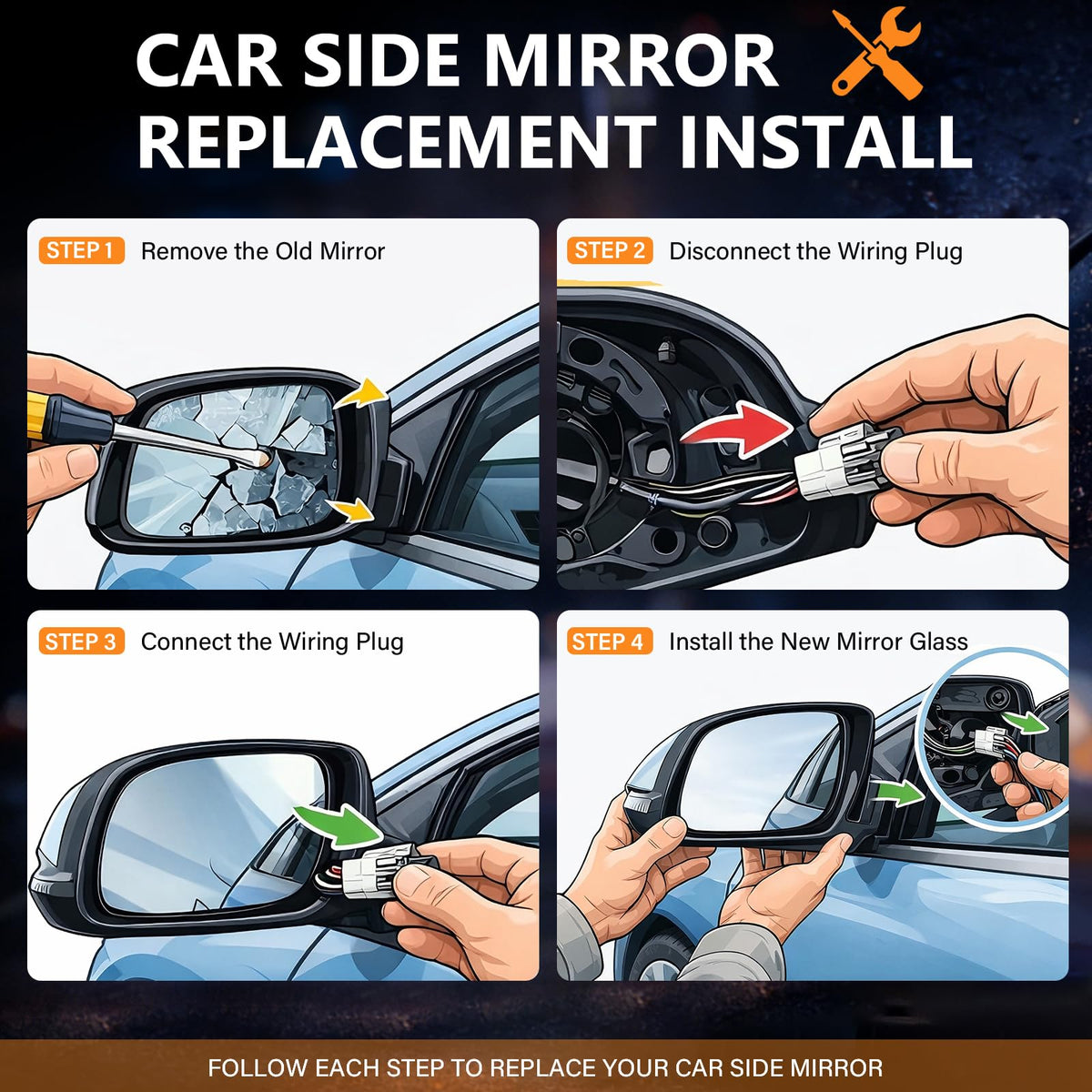 CAR SIDE MIRROR REPLACEMENT INSTALL

STEP 1 Remove the Old Mirror

STEP 2 Disconnect the Wiring Plug

STEP 3 Connect the Wiring Plug

STEP 4 Install the New Mirror Glass

FOLLOW EACH STEP TO REPLACE YOUR CAR SIDE MIRROR