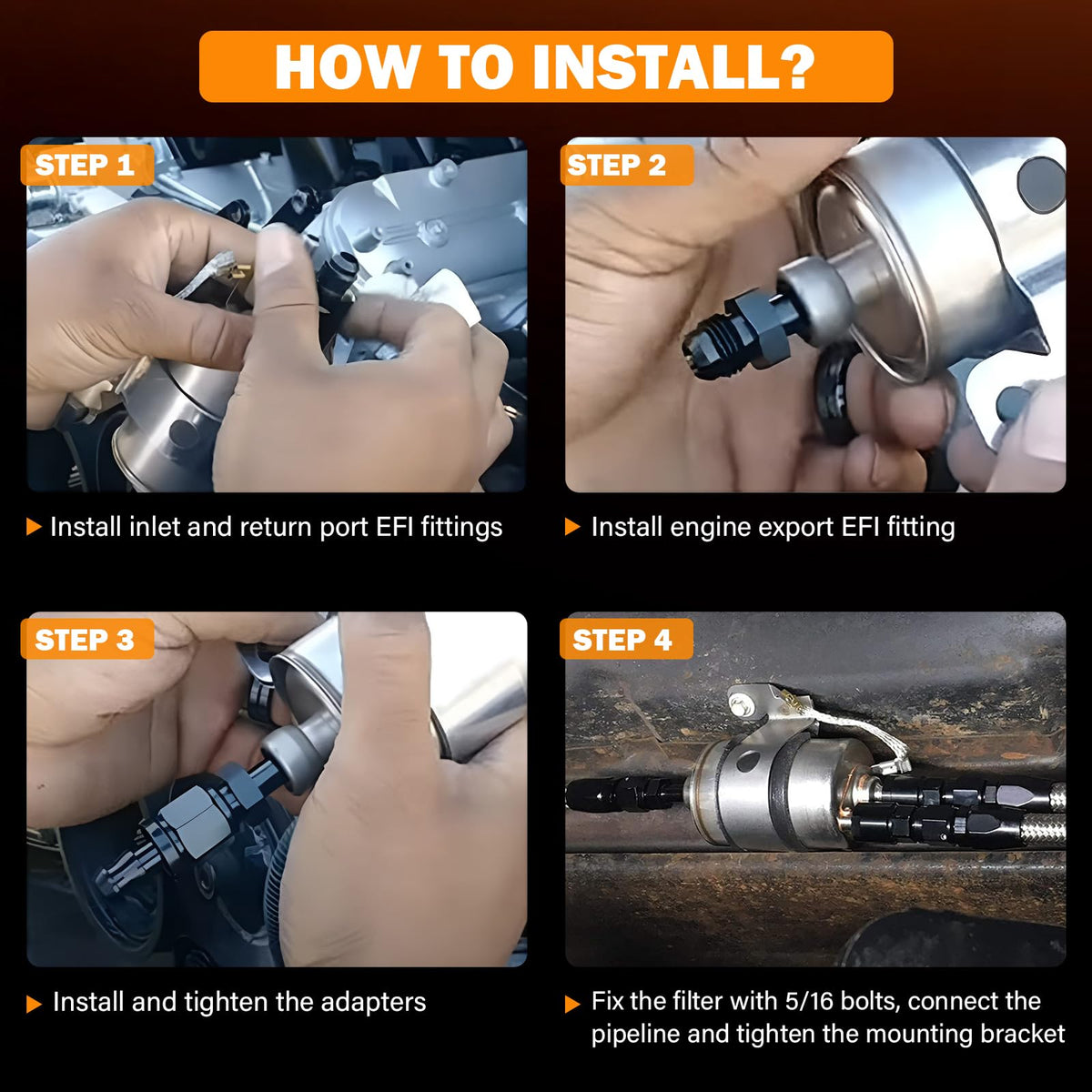 HOW TO INSTALL?

STEP 1

Install inlet and return port EFI fittings

STEP 2

Install engine export EFI fitting

STEP 3

Install and tighten the adapters

STEP 4

Fix the filter with 5/16 bolts, connect the pipeline and tighten the mounting bracket