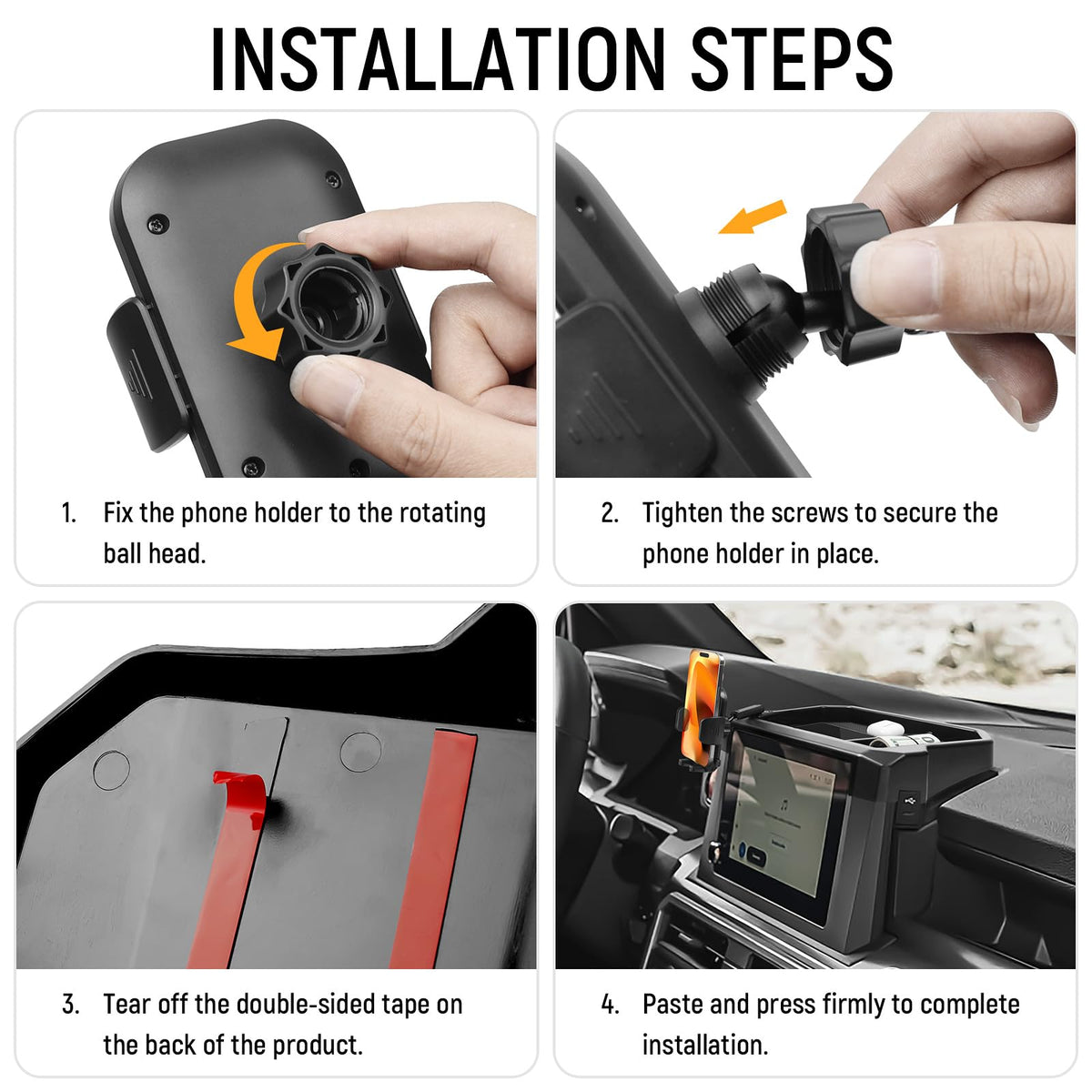 INSTALLATION STEPS

1. Fix the phone holder to the rotating ball head.

2. Tighten the screws to secure the phone holder in place.

3. Tear off the double-sided tape on the back of the product.

4. Paste and press firmly to complete installation.