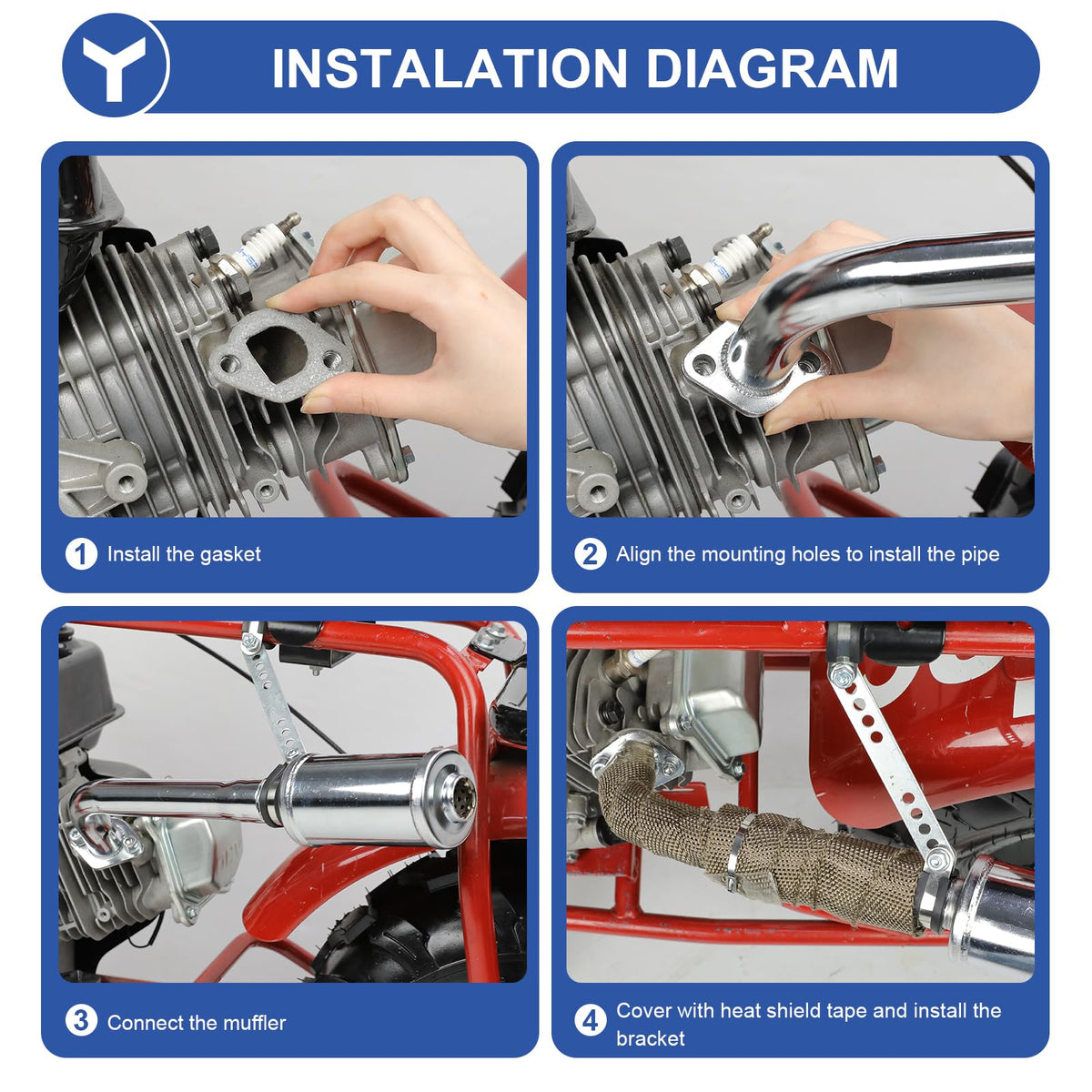 INSTALATION DIAGRAM

1 Install the gasket

2 Align the mounting holes to install the pipe

3 Connect the muffler

4 Cover with heat shield tape and install the bracket