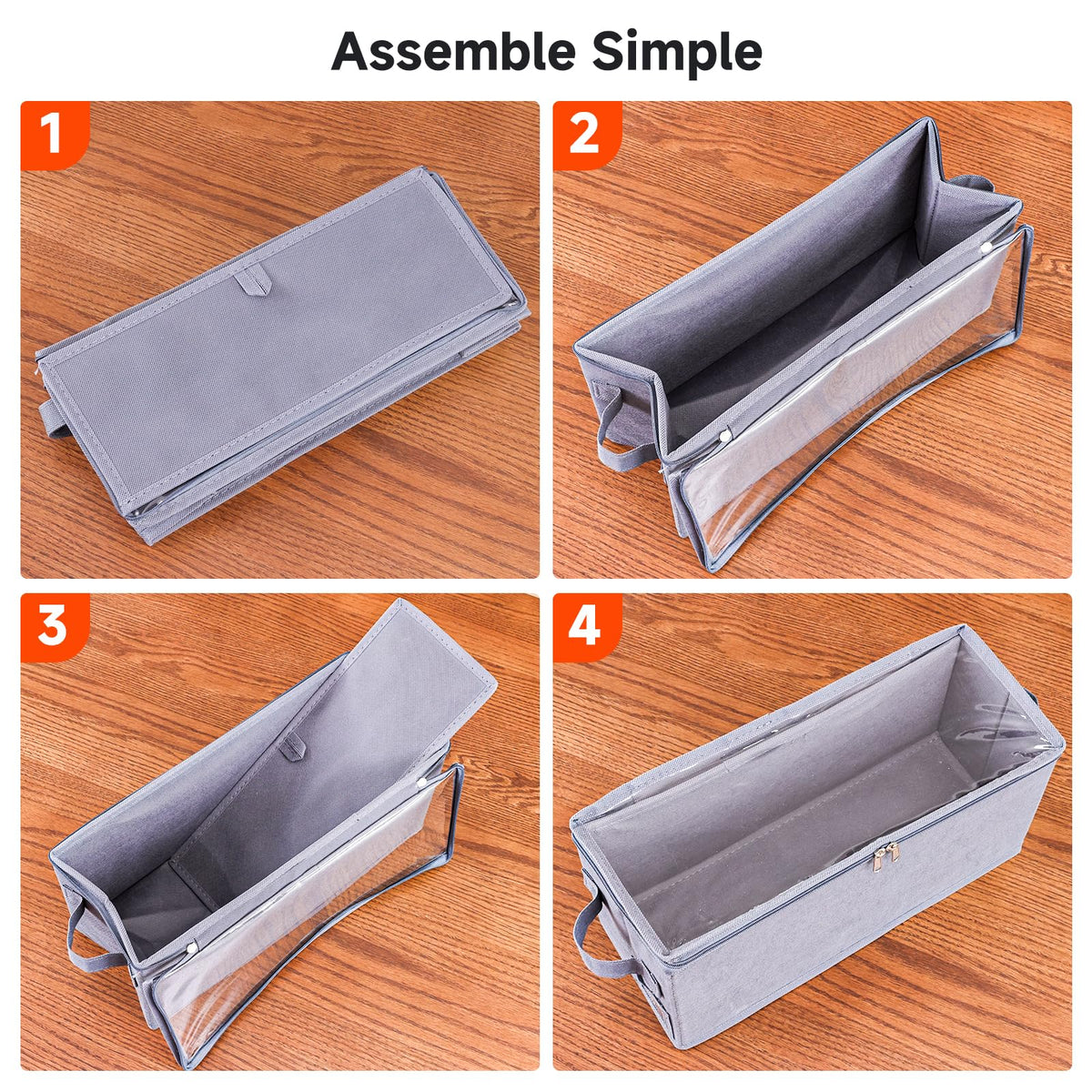 Assemble Simple

1

2

3

4