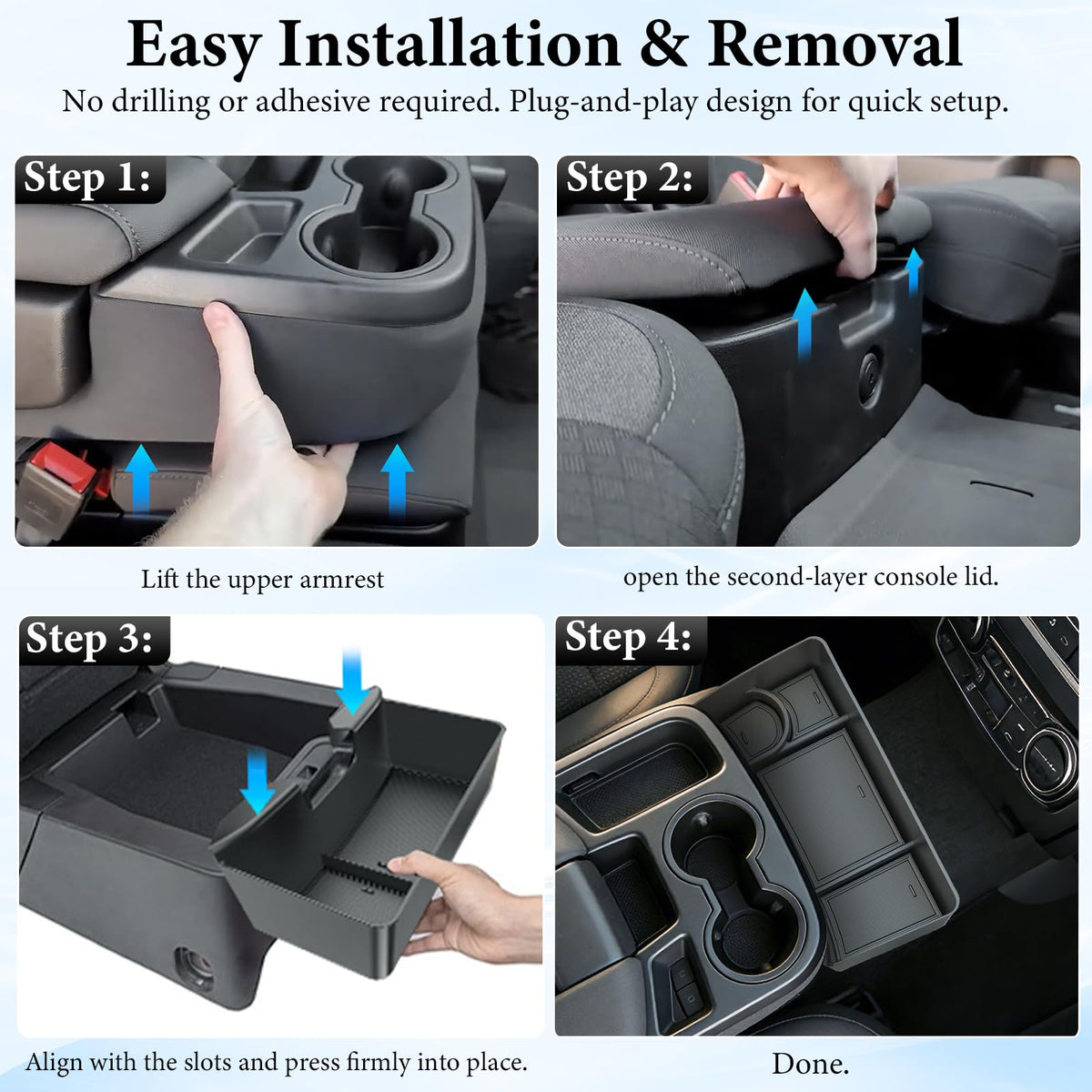 Easy Installation & Removal

No drilling or adhesive required. Plug-and-play design for quick setup.

Step 1:

Lift the upper armrest

Step 2:

open the second-layer console lid.

Step 3:

Align with the slots and press firmly into place.

Step 4:

Done.