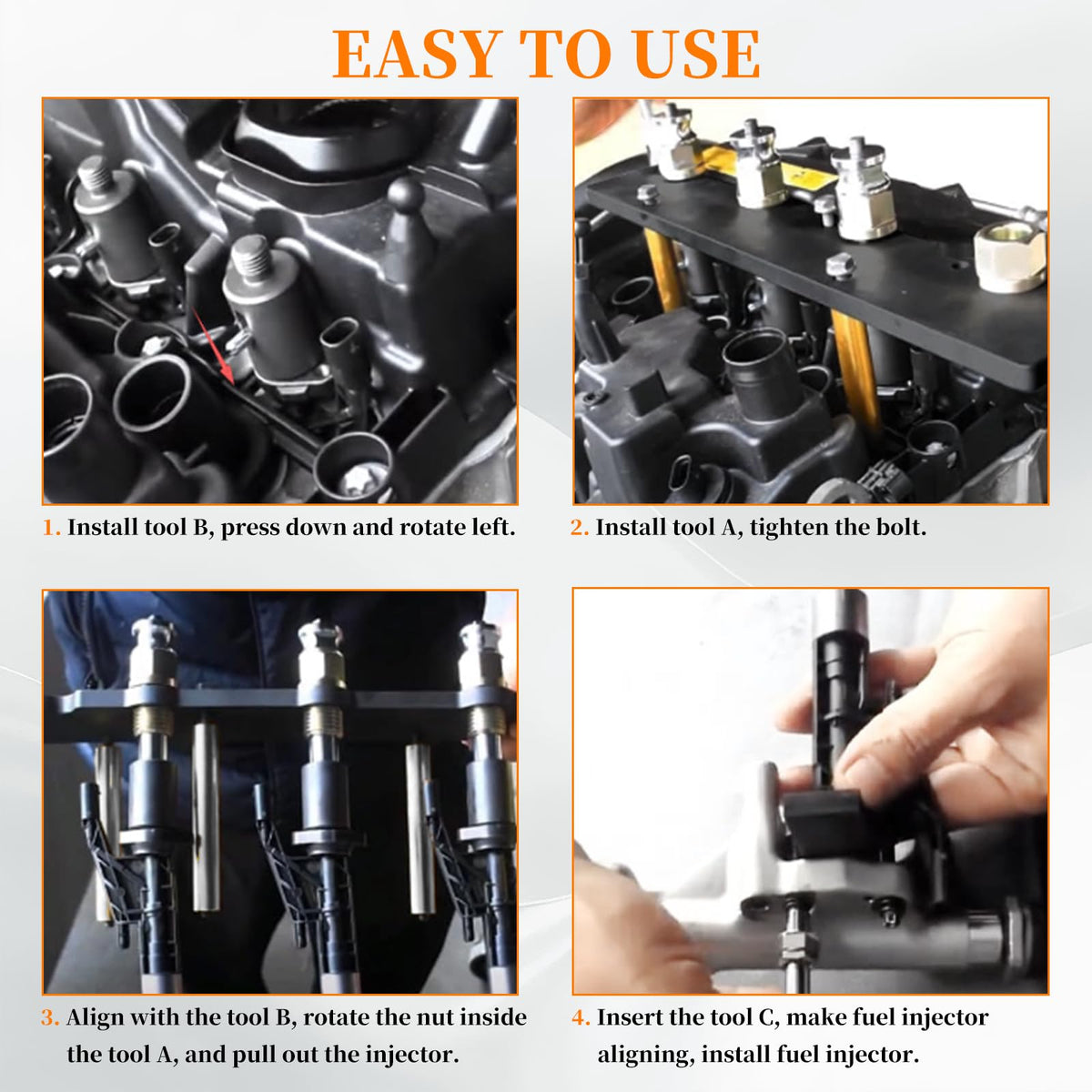 EASY TO USE

1. Install tool B, press down and rotate left.

2. Install tool A, tighten the bolt.

3. Align with the tool B, rotate the nut inside the tool A, and pull out the injector.

4. Insert the tool C, make fuel injector aligning, install fuel injector.