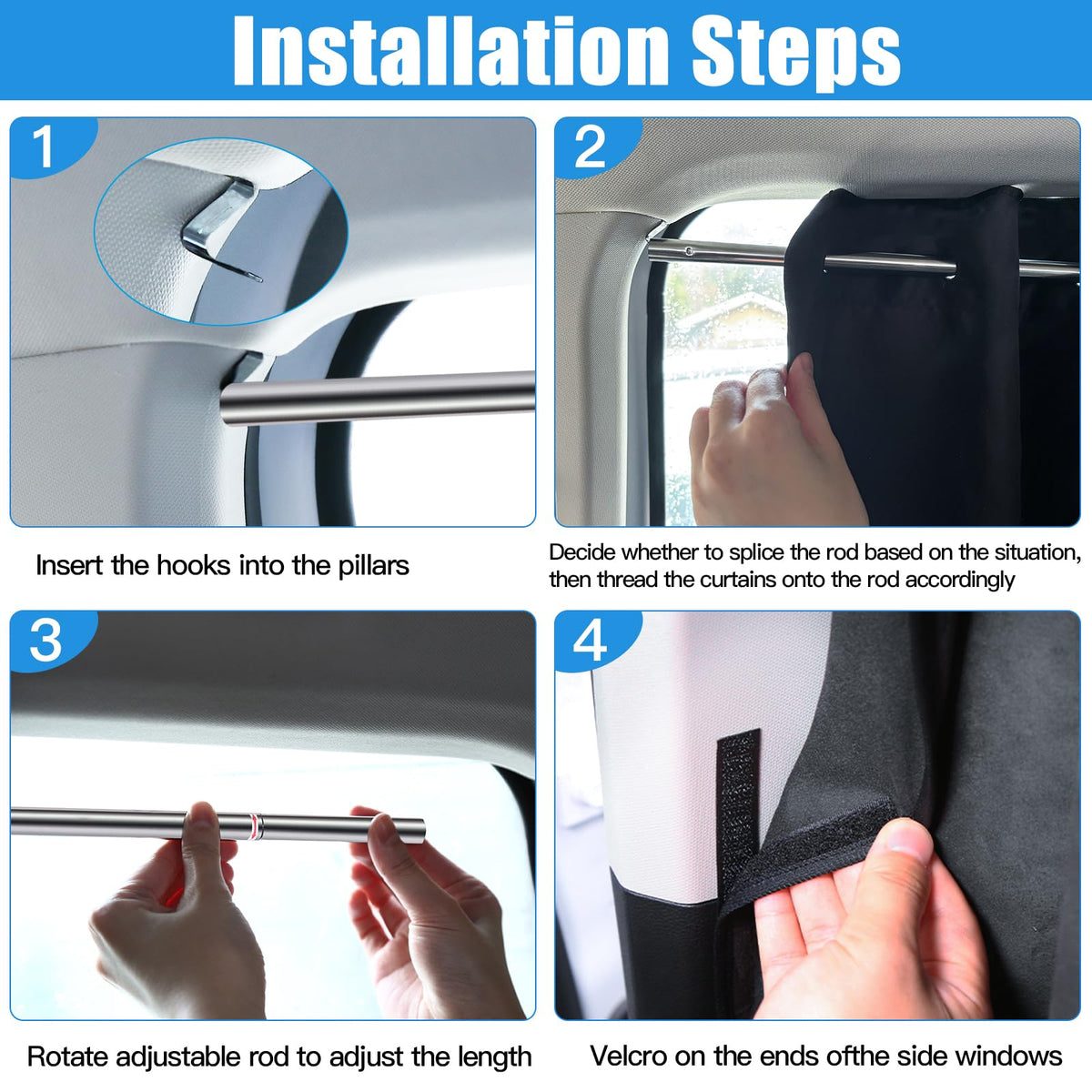 Installation Steps

1

Insert the hooks into the pillars

2

Decide whether to splice the rod based on the situation, then thread the curtains onto the rod accordingly

3

Rotate adjustable rod to adjust the length

4

Velcro on the ends ofthe side windows