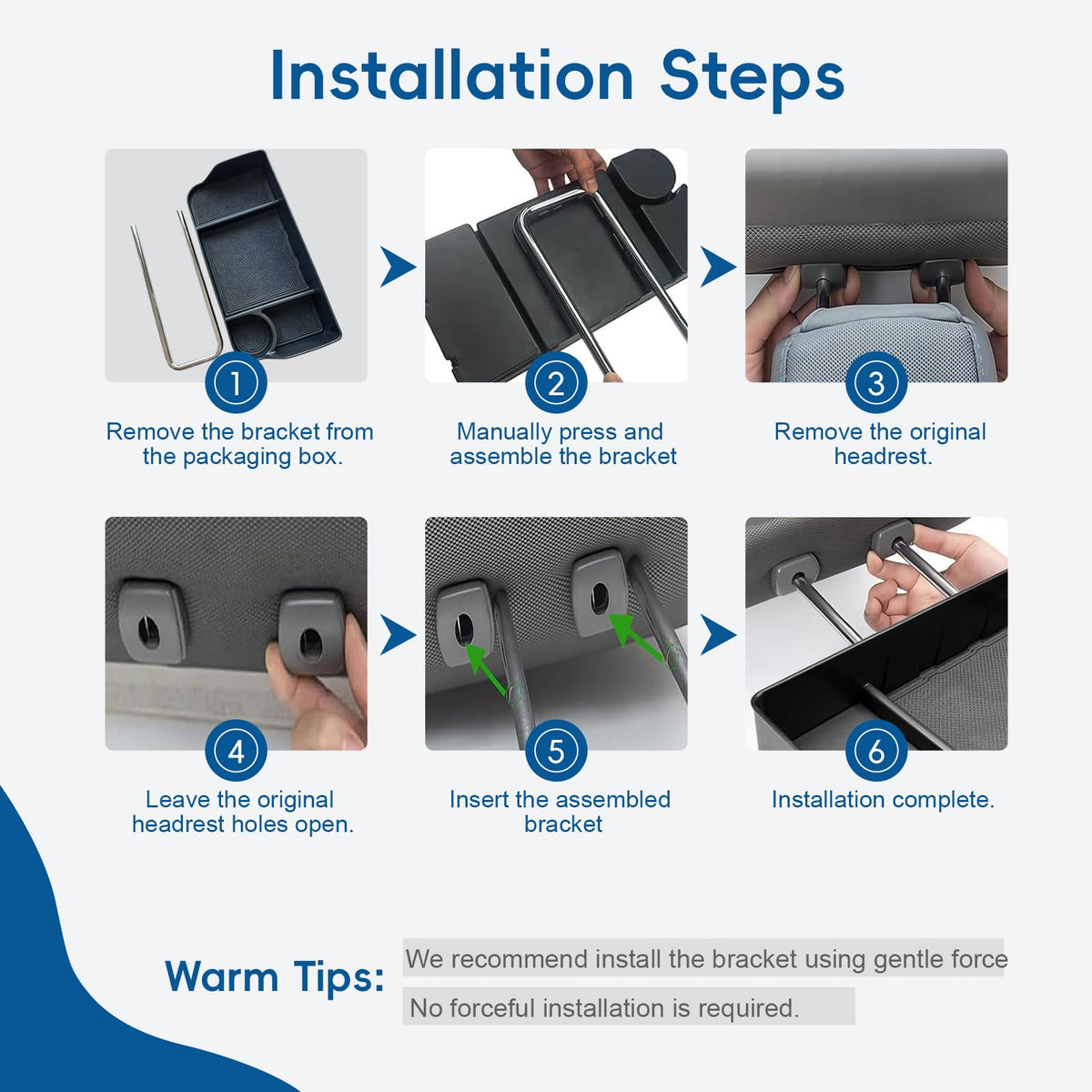 Installation Steps

1
Remove the bracket from the packaging box.

2
Manually press and assemble the bracket

3
Remove the original headrest.

4
Leave the original headrest holes open.

5
Insert the assembled bracket

6
Installation complete.

Warm Tips:
We recommend install the bracket using gentle force
No forceful installation is required.