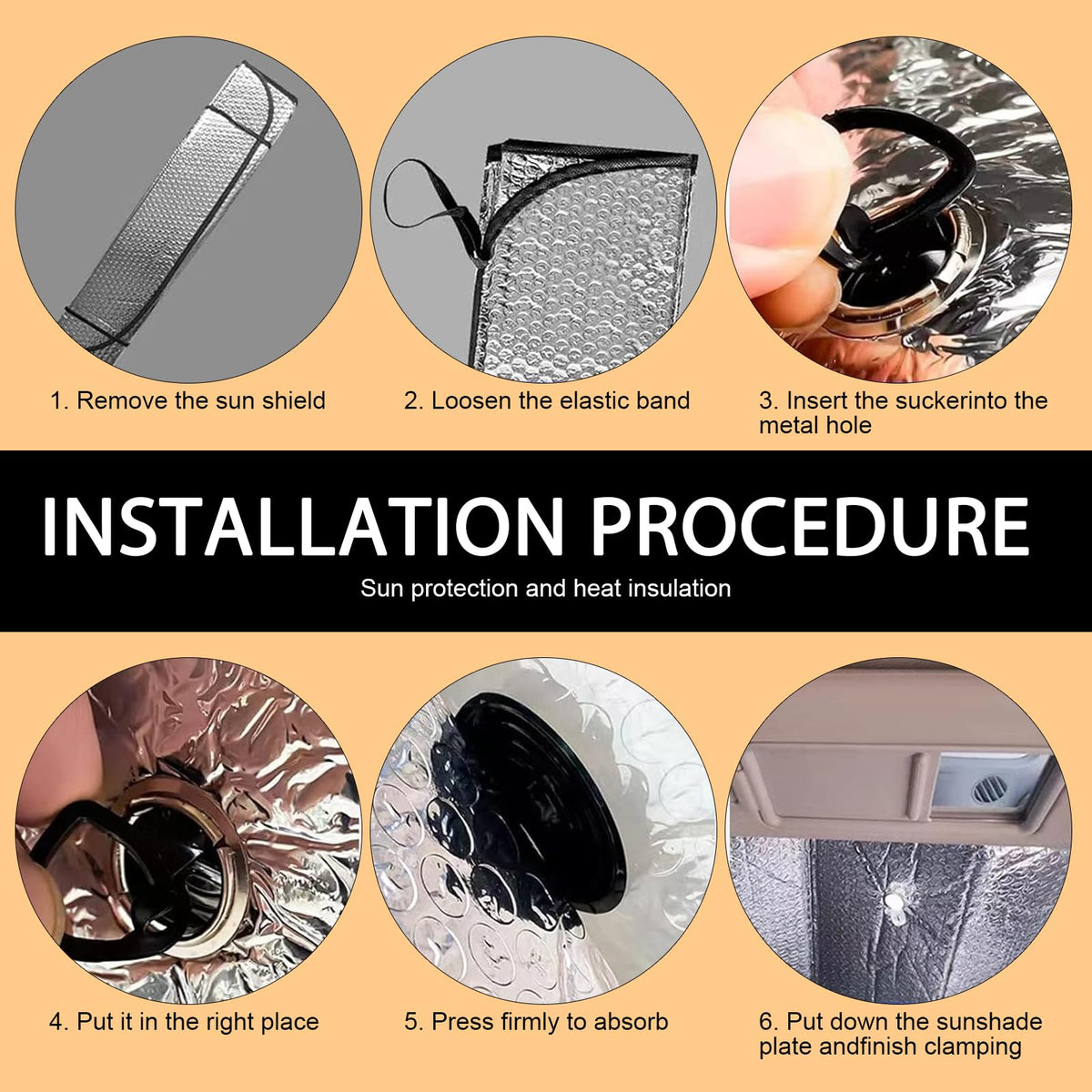 1. Remove the sun shield

2. Loosen the elastic band

3. Insert the suckerinto the metal hole

INSTALLATION PROCEDURE

Sun protection and heat insulation

4. Put it in the right place

5. Press firmly to absorb

6. Put down the sunshade plate andfinish clamping