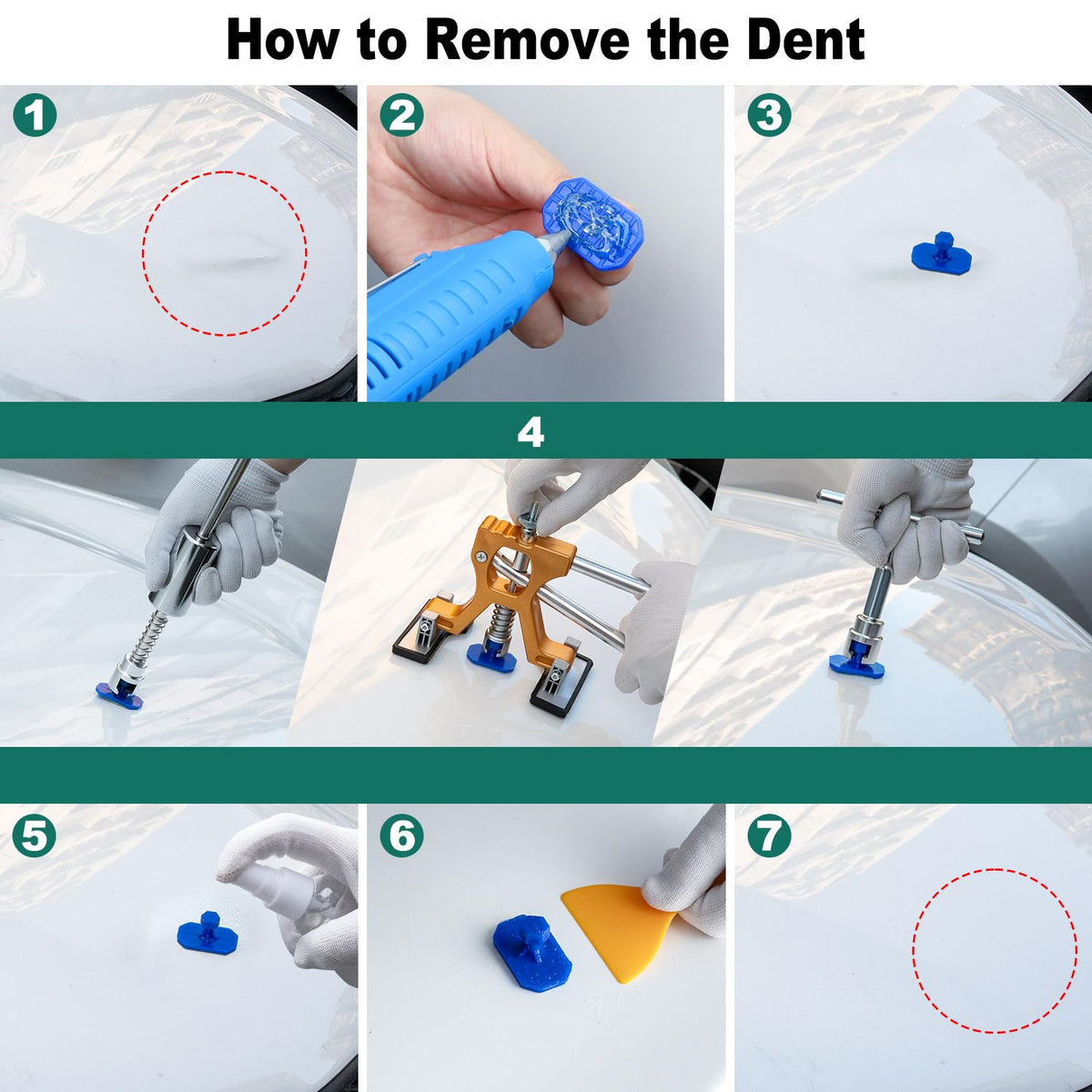 How to Remove the Dent

1

2

3

4

5

6

7