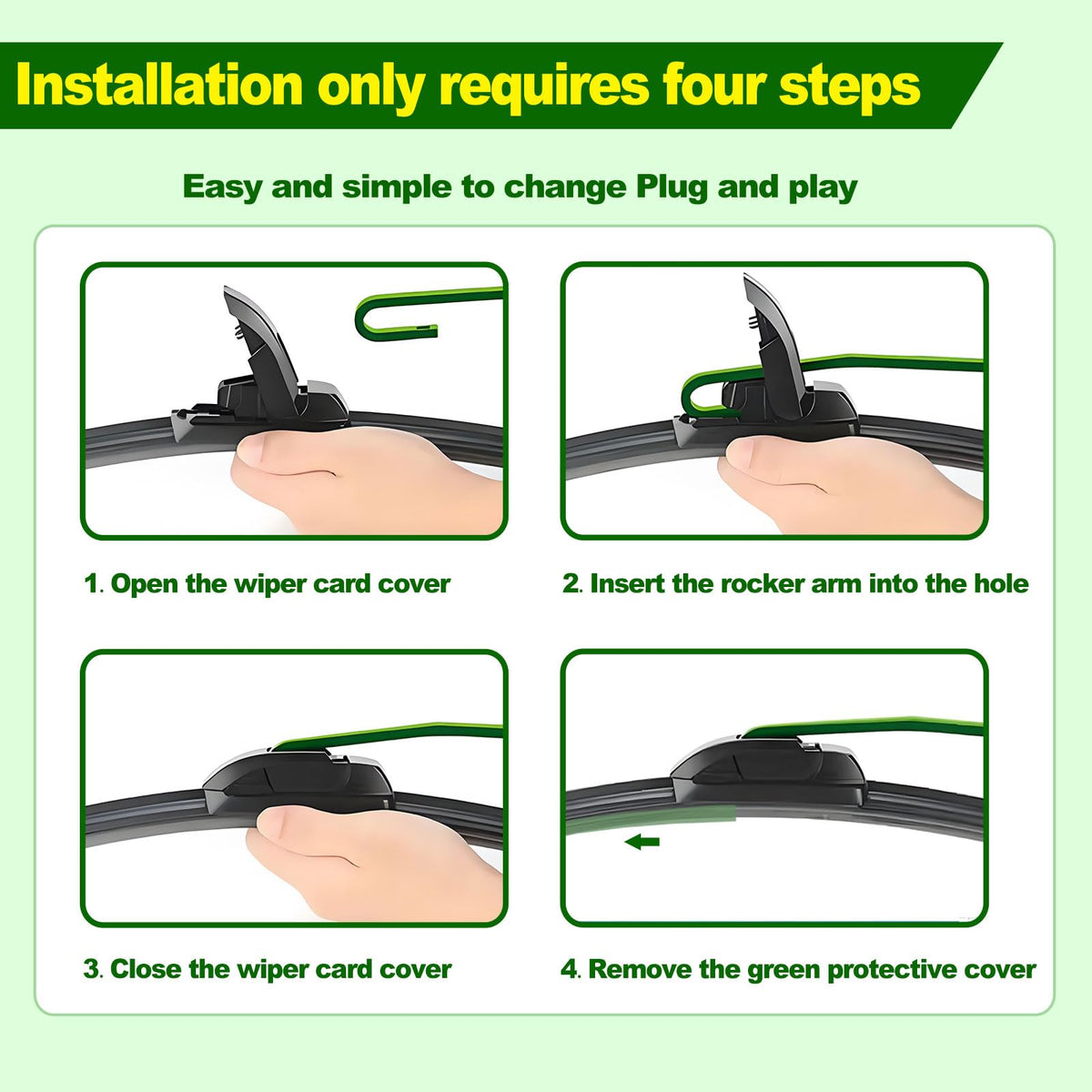 Installation only requires four steps

Easy and simple to change Plug and play

1. Open the wiper card cover

2. Insert the rocker arm into the hole

3. Close the wiper card cover

4. Remove the green protective cover