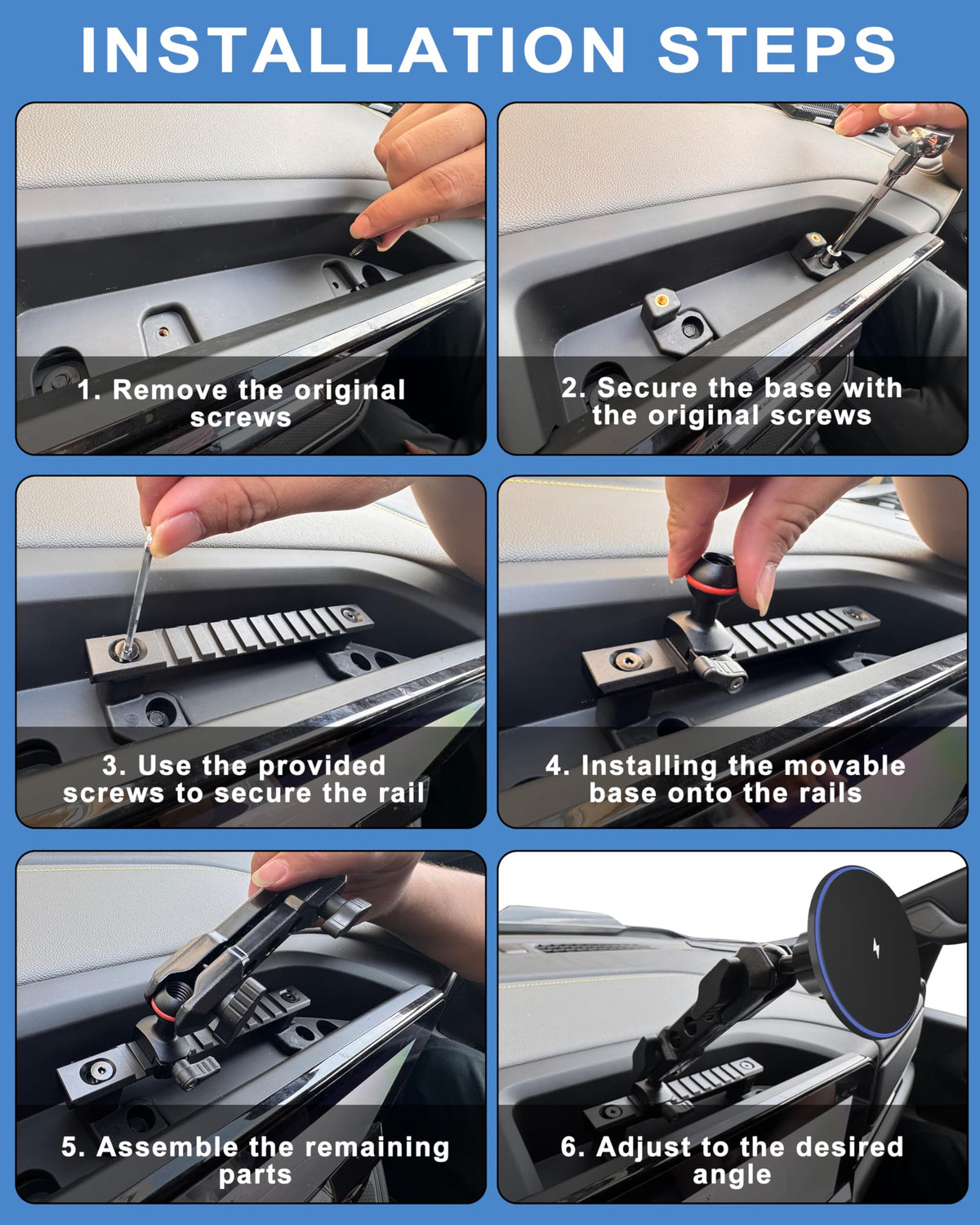 INSTALLATION STEPS

1. Remove the original screws

2. Secure the base with the original screws

3. Use the provided screws to secure the rail

4. Installing the movable base onto the rails

5. Assemble the remaining parts

6. Adjust to the desired angle