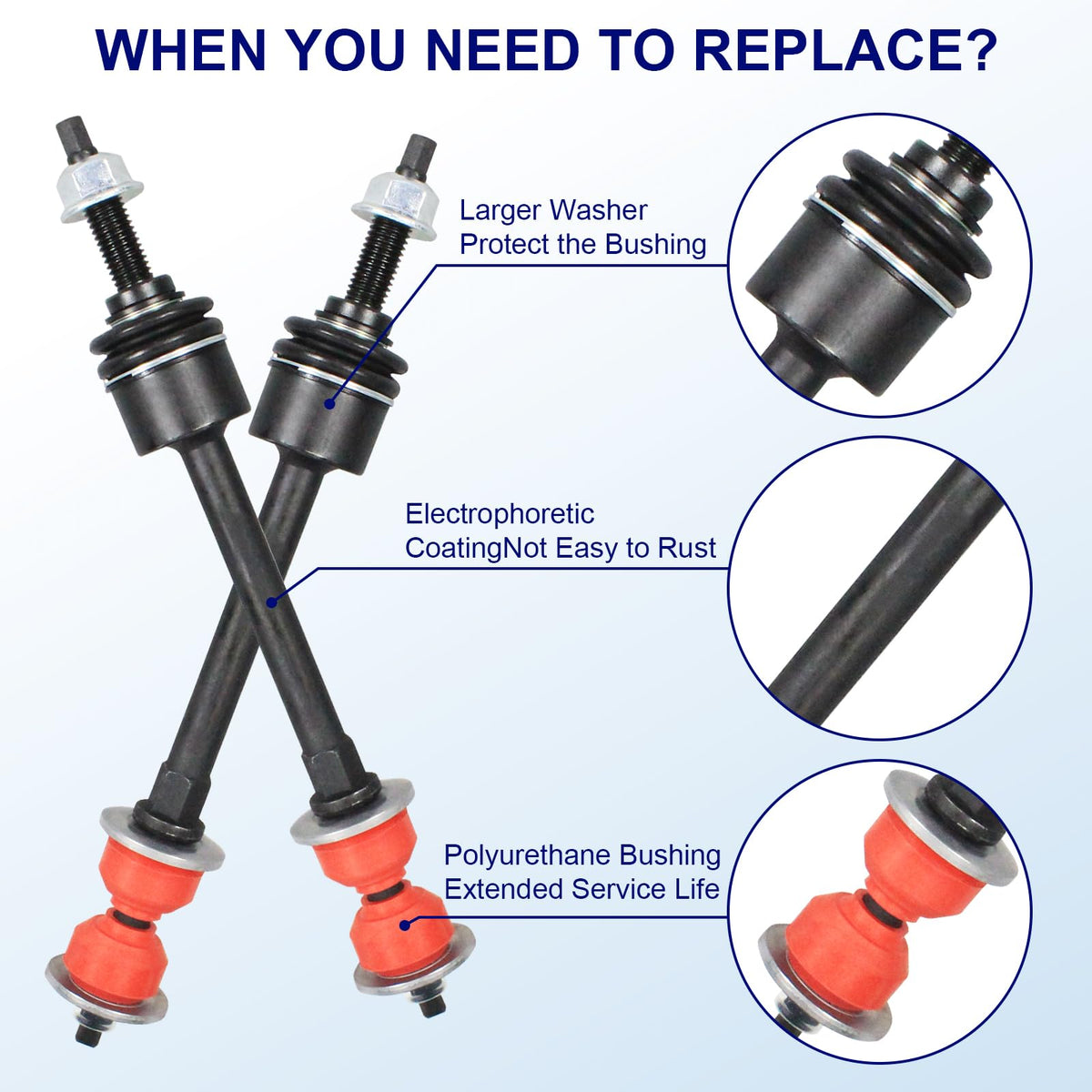 WHEN YOU NEED TO REPLACE?

Larger Washer
Protect the Bushing

Electrophoretic
CoatingNot Easy to Rust

Polyurethane Bushing
Extended Service Life