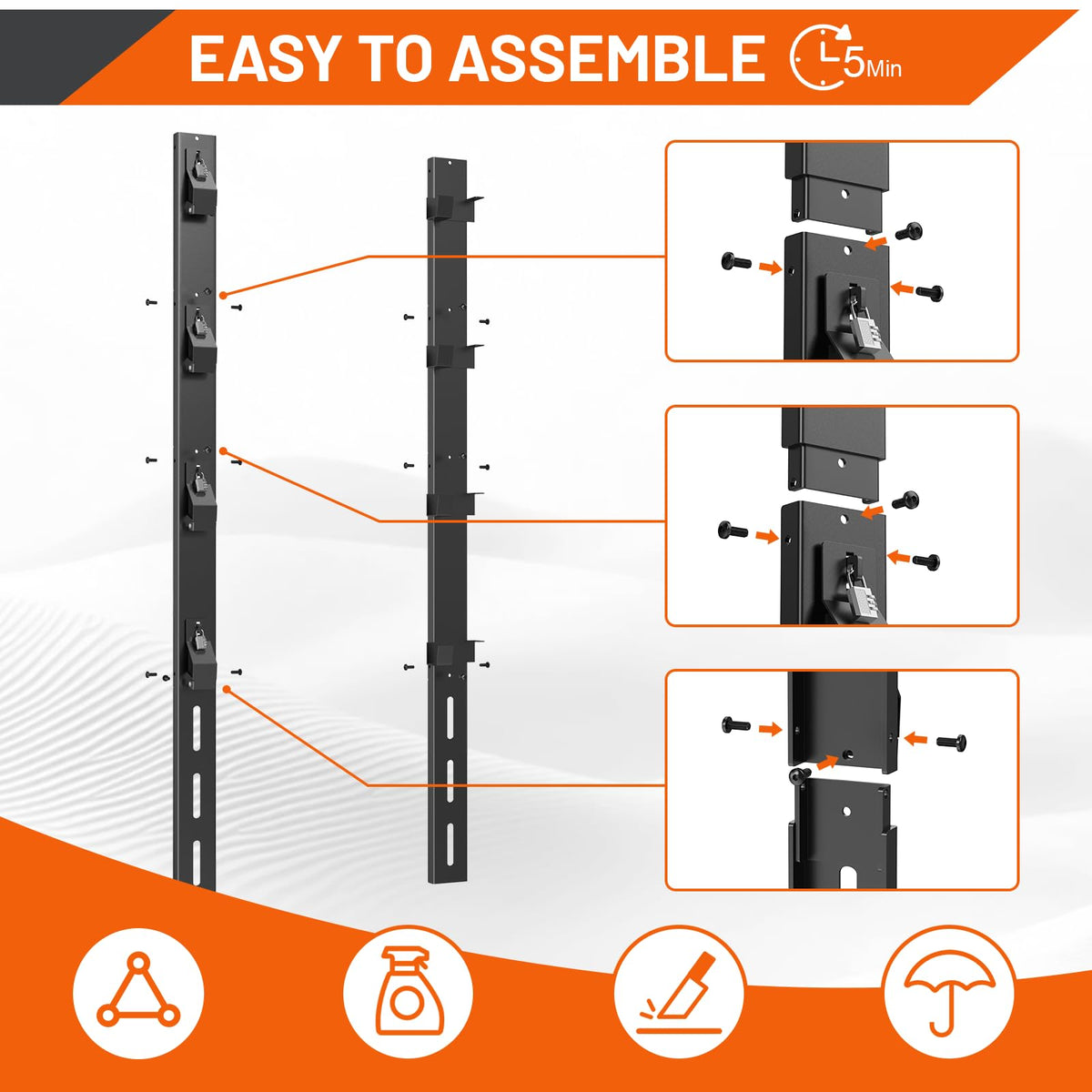 EASY TO ASSEMBLE 5Min