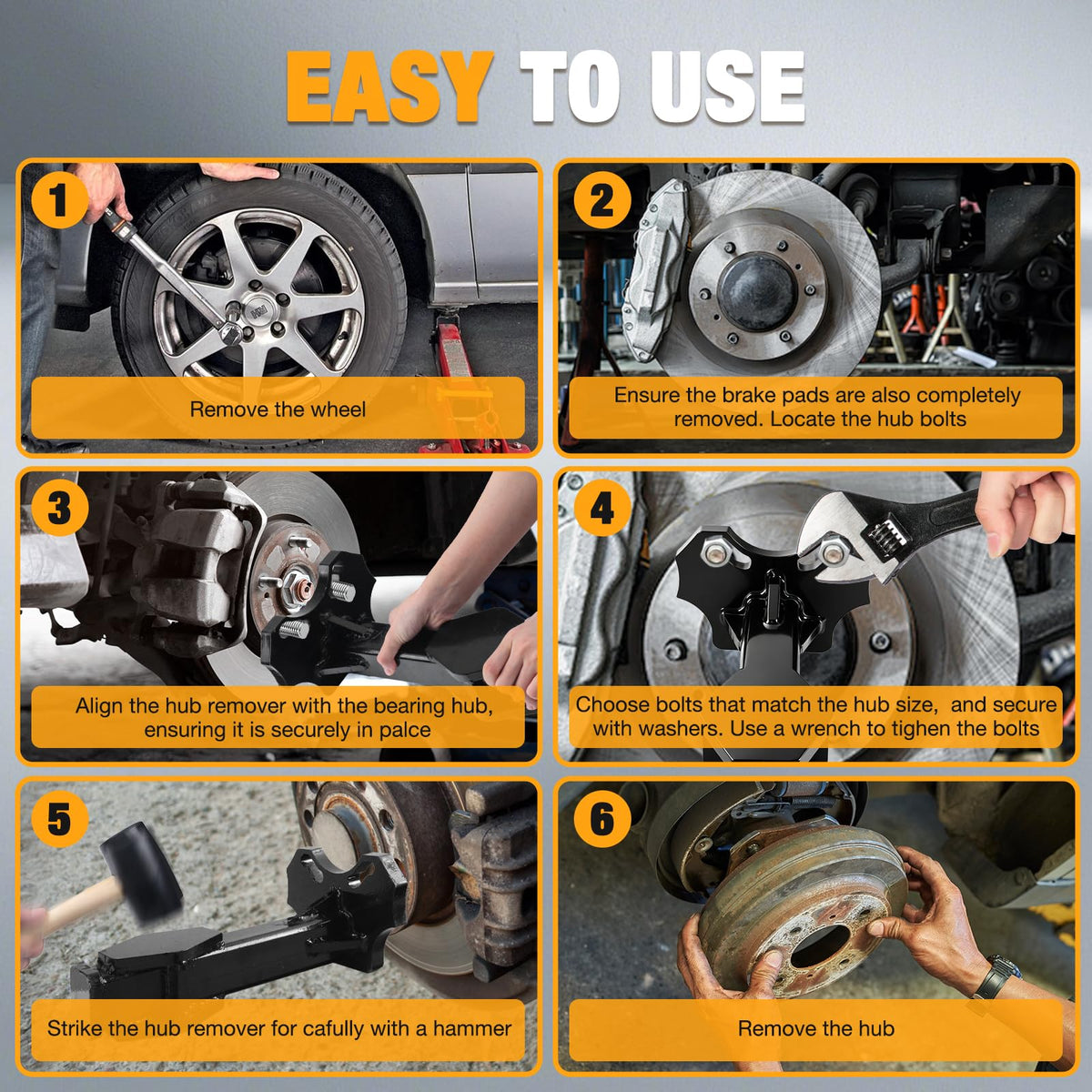 EASY TO USE

1

Remove the wheel

2

Ensure the brake pads are also completely removed. Locate the hub bolts

3

Align the hub remover with the bearing hub, ensuring it is securely in palce

4

Choose bolts that match the hub size, and secure with washers. Use a wrench to tighen the bolts

5

Strike the hub remover for cafully with a hammer

6

Remove the hub